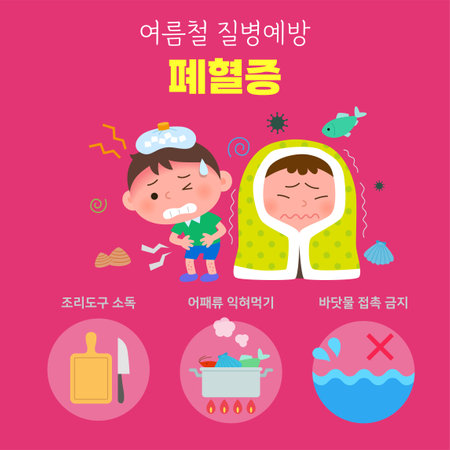 여름철 질병예방

폐혈증

조리도구 소독

어패류 익혀먹기

바닷물 접촉 금지